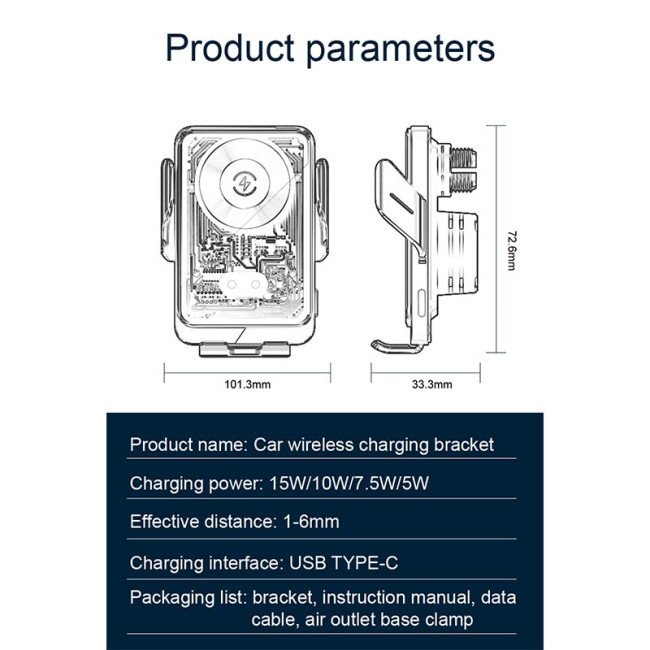 Product parameters

72.6mm

101.3mm

33.3mm

Product name: Car wireless charging bracket

Charging power: 15W/10W/7.5W/5W

Effective distance: 1-6mm

Charging interface: USB TYPE-C

Packaging list: bracket, instruction manual, data cable, air outlet base clamp