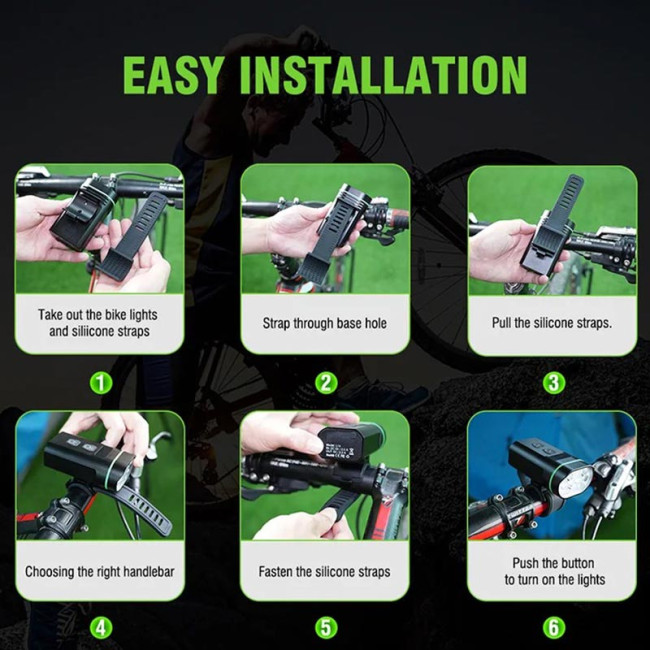 EASY INSTALLATION

Take out the bike lights and siliicone straps

1

Strap through base hole

2

Pull the silicone straps.

3

Choosing the right handlebar

4

Fasten the silicone straps

5

Push the button to turn on the lights

6