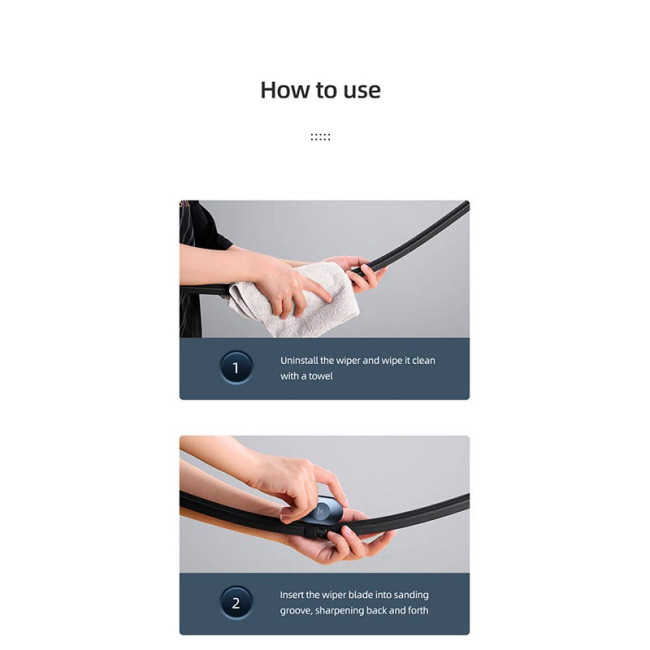 How to use

1

Uninstall the wiper and wipe it clean with a towel

2

Insert the wiper blade into sanding groove, sharpening back and forth